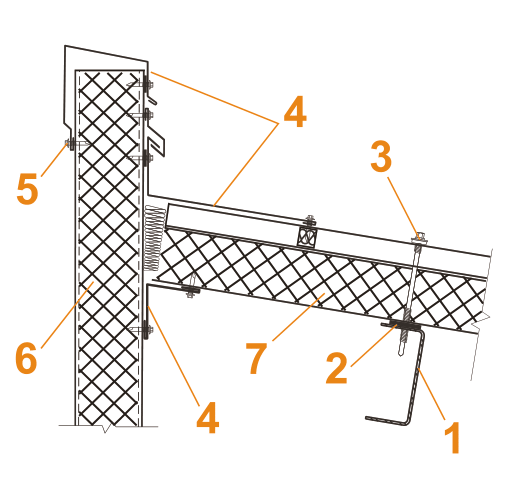 4
3
5
6
7
2
4
1