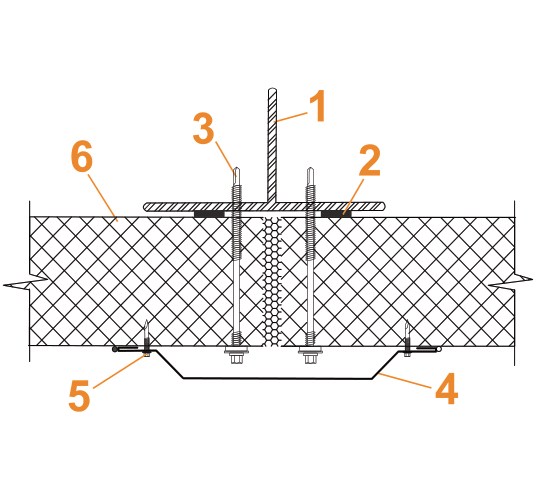 1
3
6
2
5
4