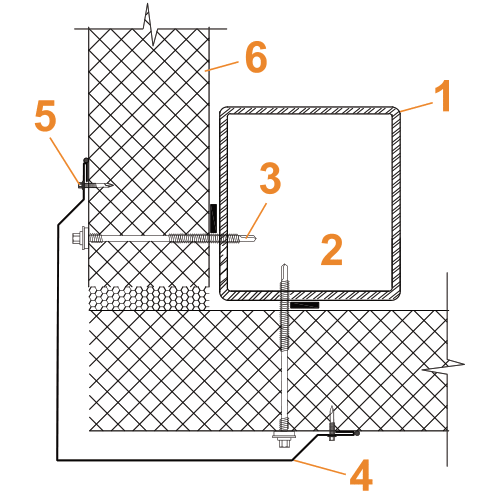 6
1
5
3
2
4